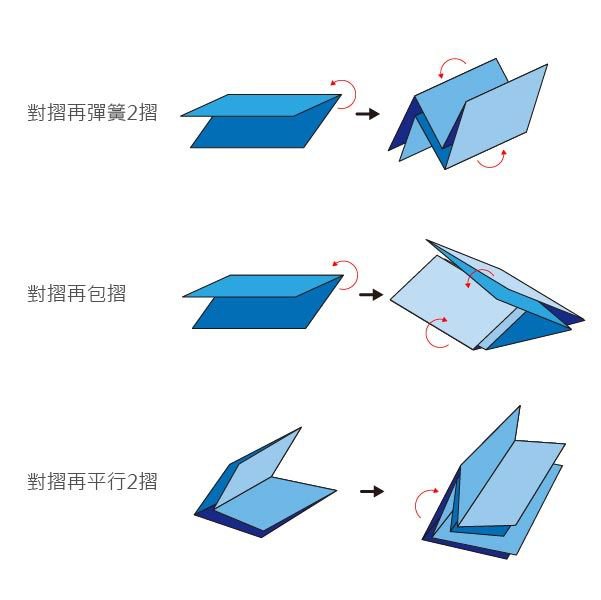 對摺再彈簧2摺

對摺再包摺

對摺再平行2摺