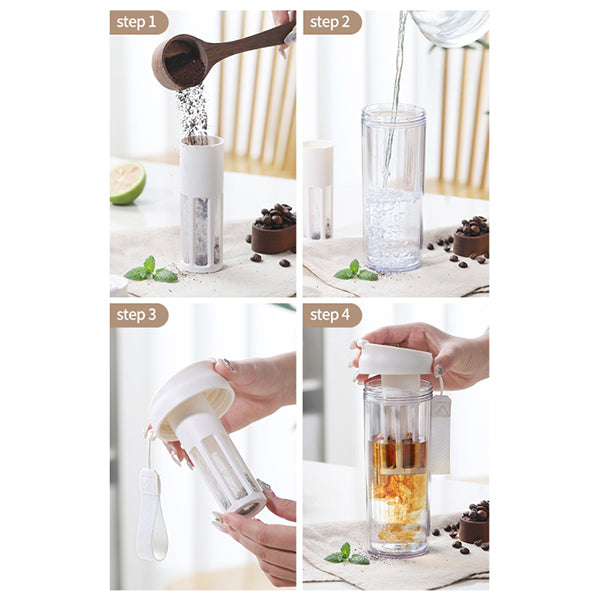 step 1

step 2

step 3

step 4