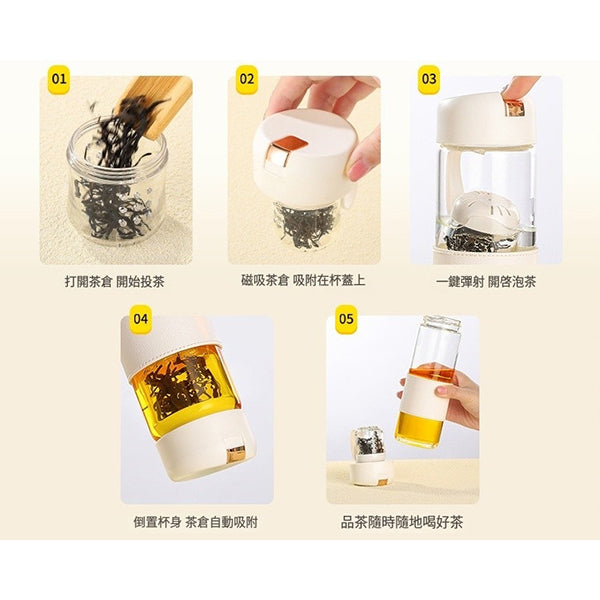 01

打開茶倉 開始投茶

02

磁吸茶倉 吸附在杯蓋上

03

一鍵彈射 開啓泡茶

04

倒置杯身 茶倉自動吸附

05

品茶隨時隨地喝好茶