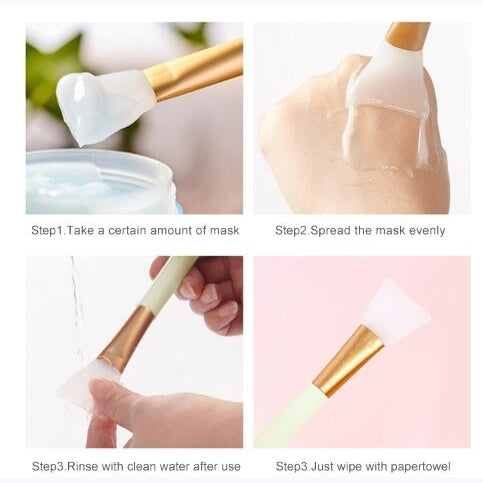 Step1.Take a certain amount of mask

Step2.Spread the mask evenly

Step3.Rinse with clean water after use

Step3.Just wipe with papertowel