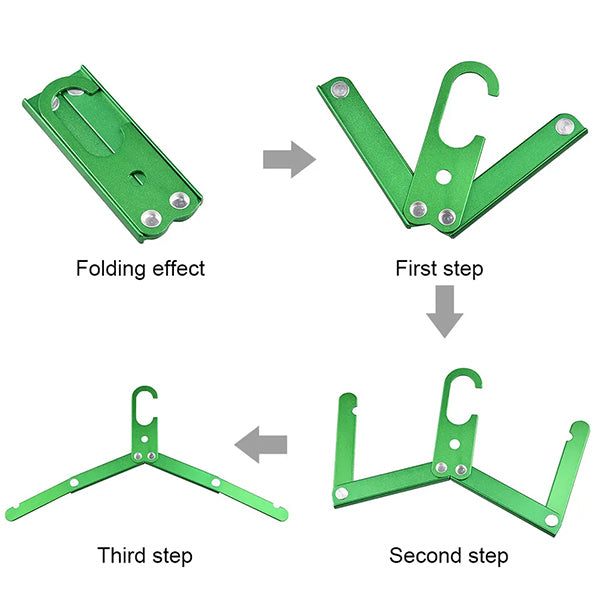 Folding effect

First step

Third step

Second step