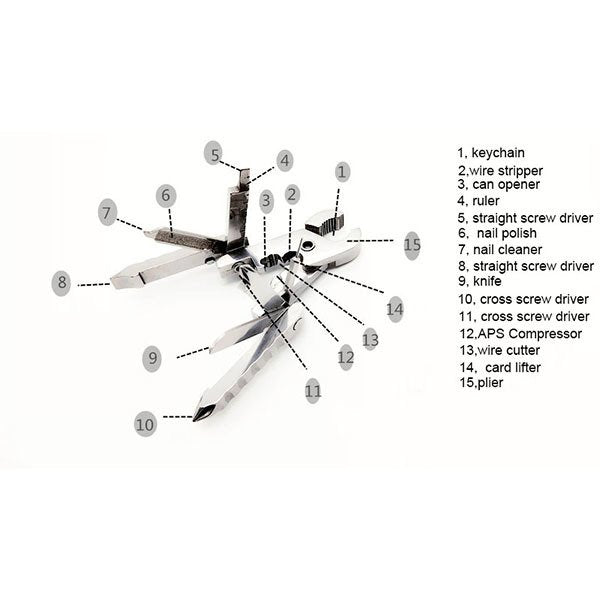 5
4
1
6
3
2
7
15
8
14
13
9
12
11
10

1, keychain
2,wire stripper
3, can opener
4, ruler
5, straight screw driver
6, nail polish
7, nail cleaner
8, straight screw driver
9, knife
10, cross screw driver
11, cross screw driver
12,APS Compressor
13,wire cutter
14, card lifter
15,plier