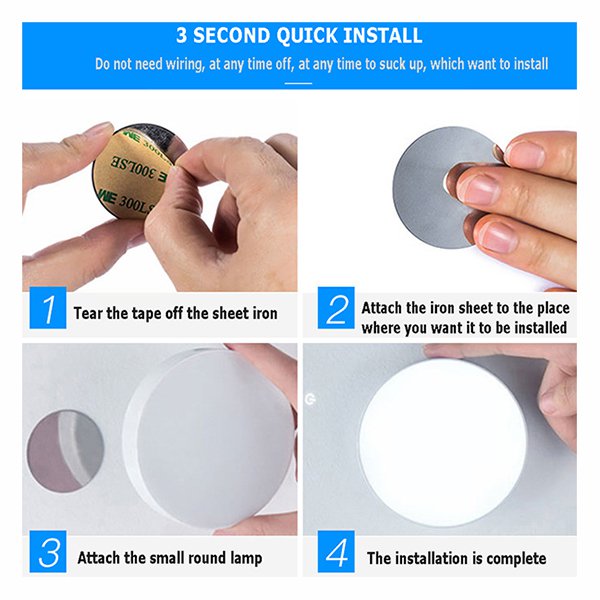 3 SECOND QUICK INSTALL

Do not need wiring, at any time off, at any time to suck up, which want to install

3M 300LSE

3M 300LSE

3M 300LS

1 Tear the tape off the sheet iron

2 Attach the iron sheet to the place where you want it to be installed

3 Attach the small round lamp

4 The installation is complete