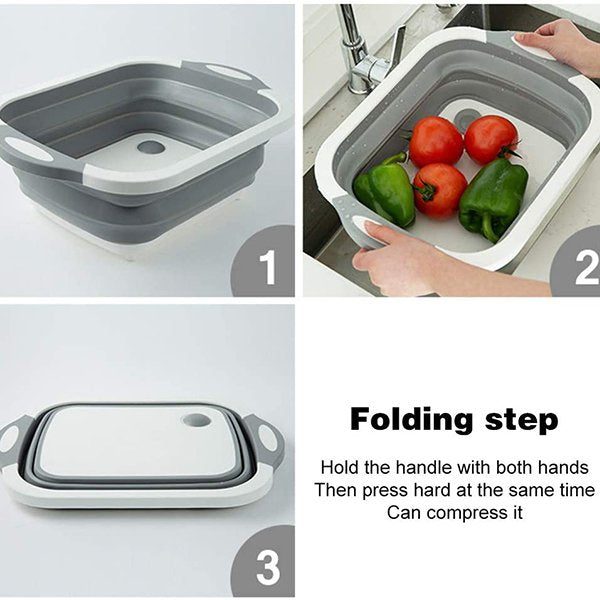 1

2

3

Folding step

Hold the handle with both hands
Then press hard at the same time
Can compress it