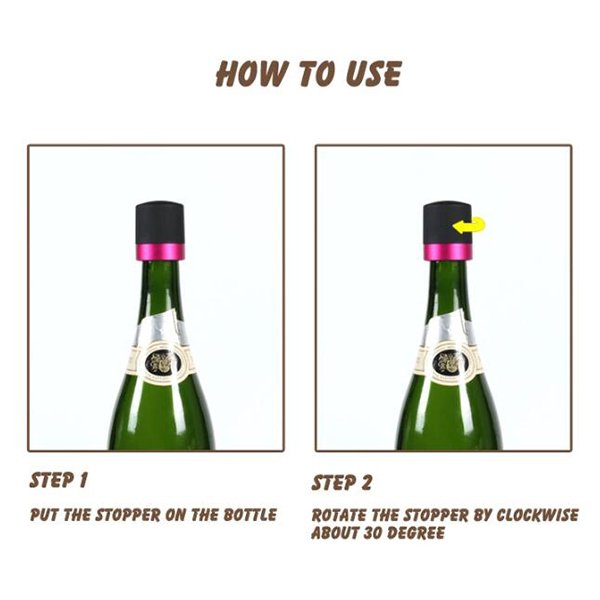 HOW TO USE

STEP 1

PUT THE STOPPER ON THE BOTTLE

STEP 2

ROTATE THE STOPPER BY CLOCKWISE ABOUT 30 DEGREE