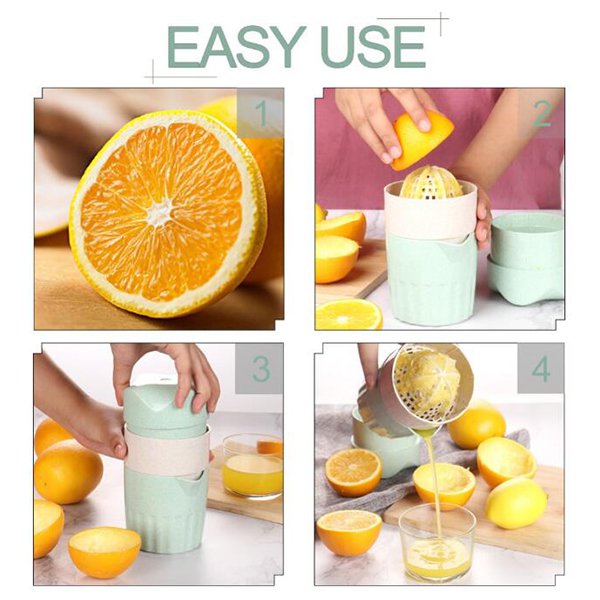 EASY USE

1

2

3

4