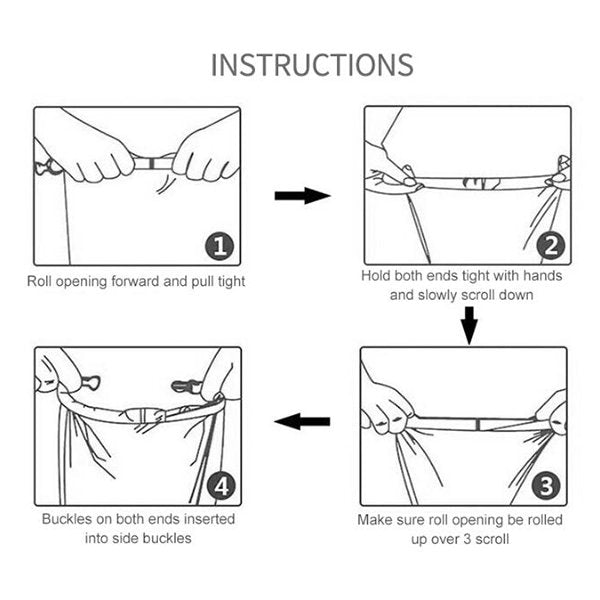 INSTRUCTIONS

1

Roll opening forward and pull tight

2

Hold both ends tight with hands and slowly scroll down

3

Make sure roll opening be rolled up over 3 scroll

4

Buckles on both ends inserted into side buckles