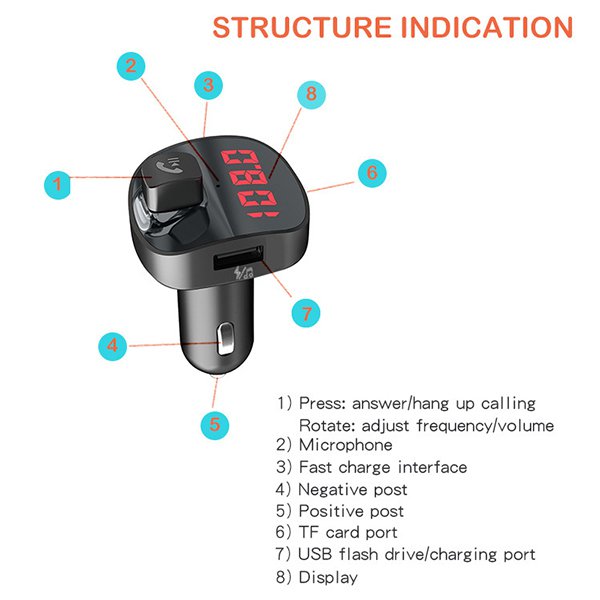 STRUCTURE INDICATION

2
3
8
1
6
7
4
5

1) Press: answer/hang up calling
Rotate: adjust frequency/volume
2) Microphone
3) Fast charge interface
4) Negative post
5) Positive post
6) TF card port
7) USB flash drive/charging port
8) Display