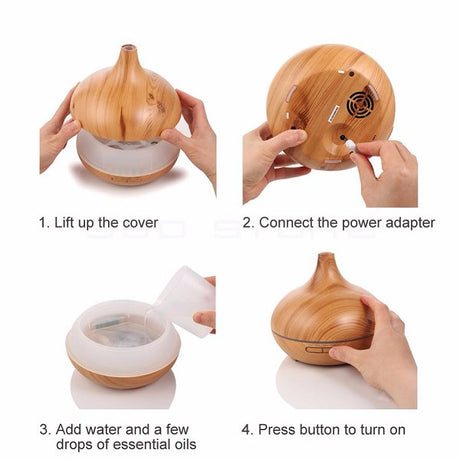 1. Lift up the cover

2. Connect the power adapter

3. Add water and a few drops of essential oils

4. Press button to turn on