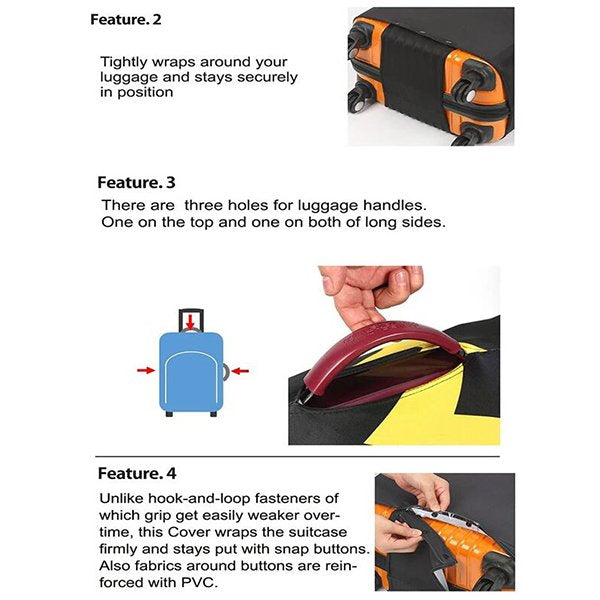 Feature. 2

Tightly wraps around your luggage and stays securely in position

Feature. 3

There are  three holes for luggage handles. One on the top and one on both of long sides.

Feature. 4

Unlike hook-and-loop fasteners of which grip get easily weaker overtime, this Cover wraps the suitcase firmly and stays put with snap buttons. Also fabrics around buttons are reinforced with PVC.