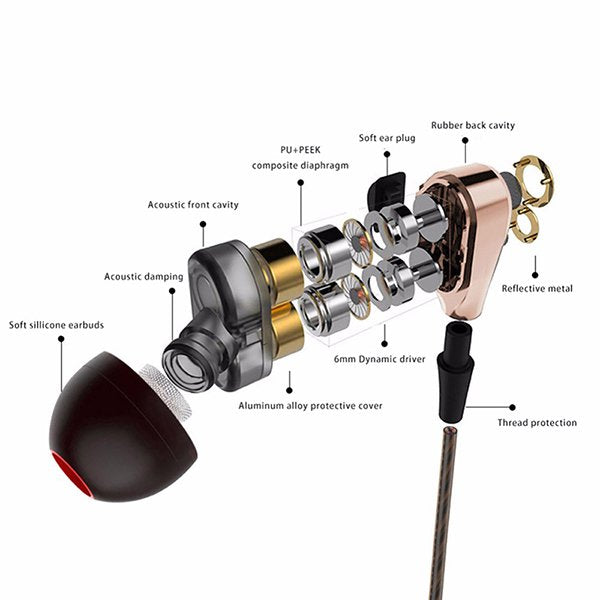 Rubber back cavity

Soft ear plug

PU+PEEK
composite diaphragm

Acoustic front cavity

Acoustic damping

Reflective metal

Soft sillicone earbuds

6mm Dynamic driver

Aluminum alloy protective cover

Thread protection