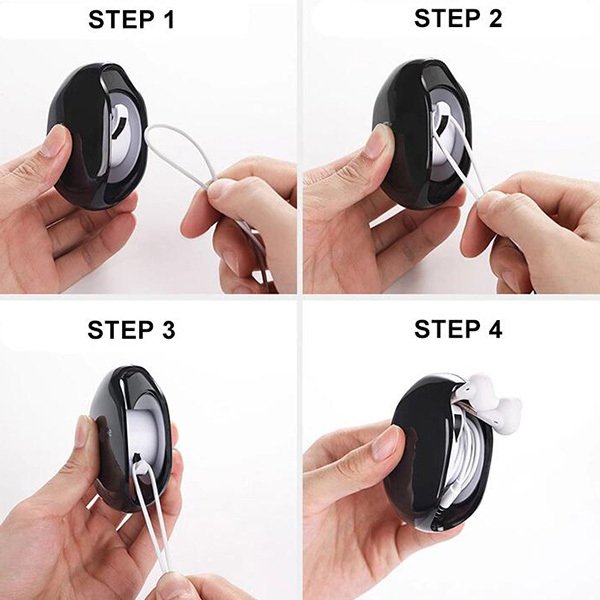 STEP 1

STEP 2

STEP 3

STEP 4