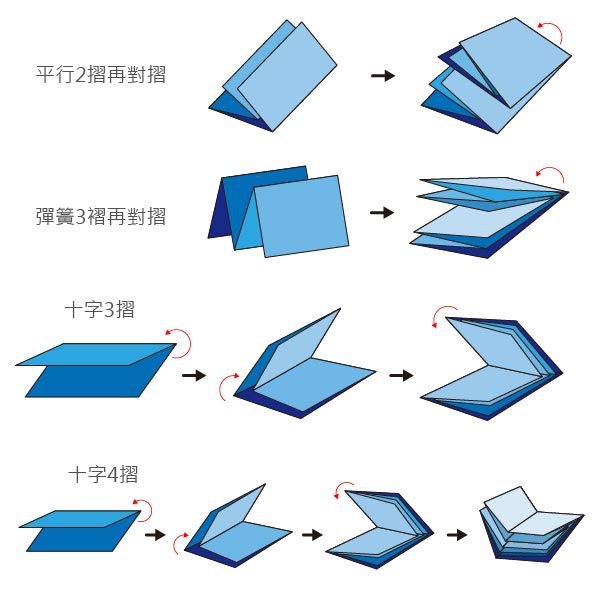 平行2摺再對摺

彈簧3褶再對摺

十字3摺

十字4摺