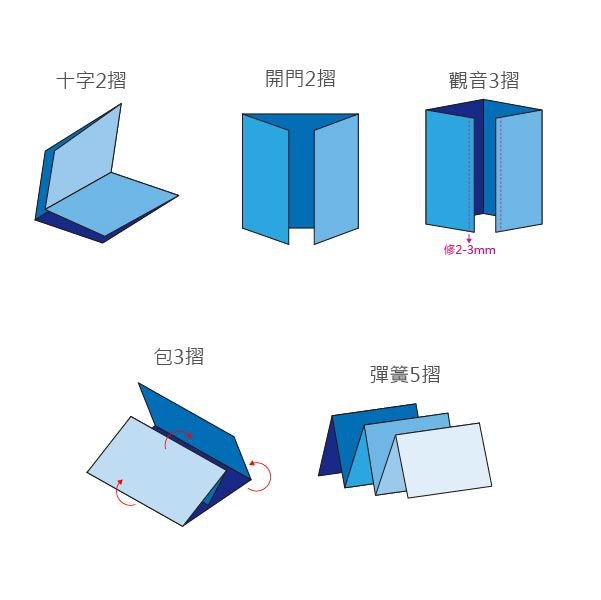 十字2摺

開門2摺

觀音3摺

修2-3mm

包3摺

彈簧5摺