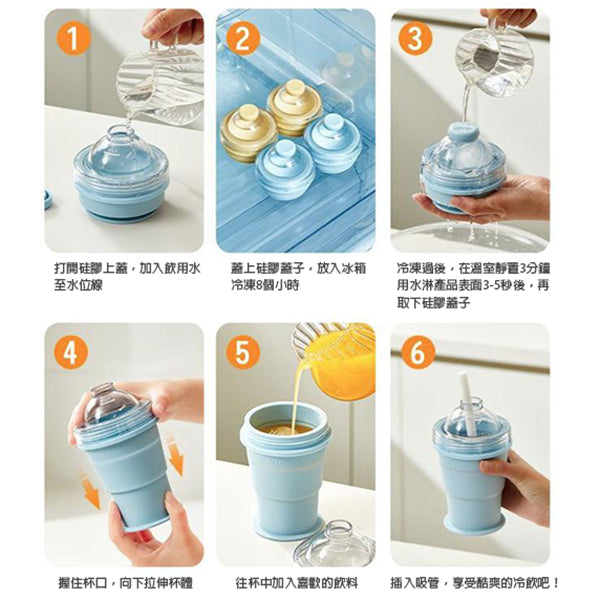 1

打開硅膠上蓋，加入飲用水至水位線

2

蓋上硅膠蓋子，放入冰箱冷凍8個小時

3

冷凍過後，在溫室靜置3分鐘用水淋產品表面3-5秒後，再取下硅膠蓋子

4

握住杯口，向下拉伸杯體

5

往杯中加入喜歡的飲料

6

插入吸管，享受酷爽的冷飲吧！