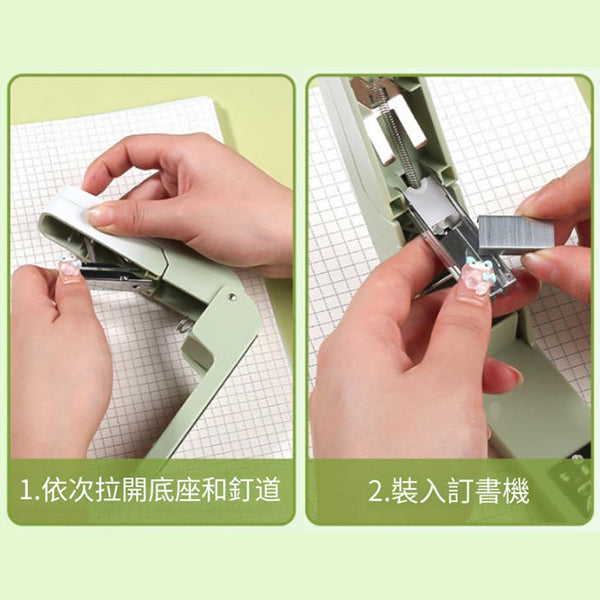 1.依次拉開底座和釘道

2.裝入訂書機