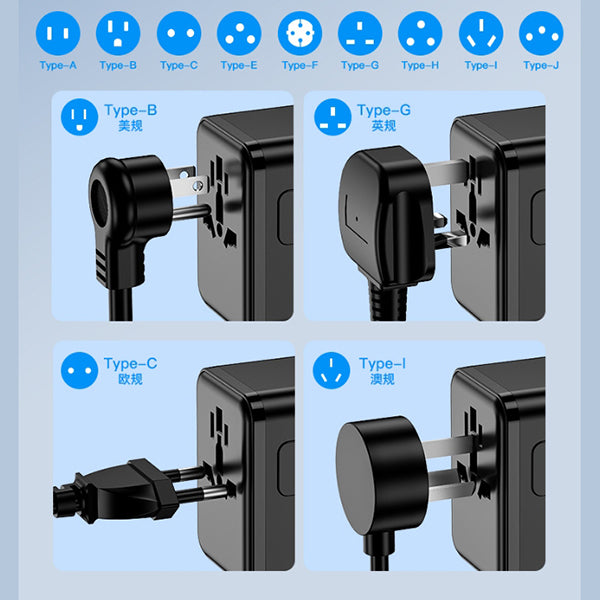 Type-A Type-B Type-C Type-E Type-F Type-G Type-H Type-I Type-J

Type-B
美规

Type-G
英规

Type-C
欧规

Type-I
澳规