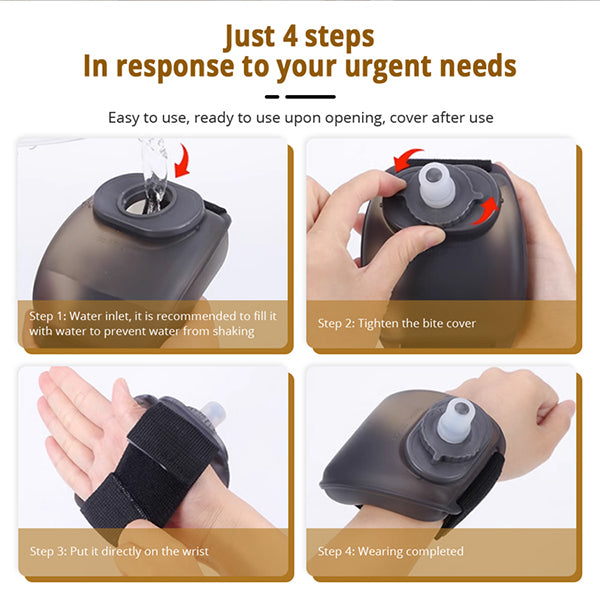 Just 4 steps
In response to your urgent needs

Easy to use, ready to use upon opening, cover after use

Step 1: Water inlet, it is recommended to fill it with water to prevent water from shaking

Step 2: Tighten the bite cover

Step 3: Put it directly on the wrist

Step 4: Wearing completed