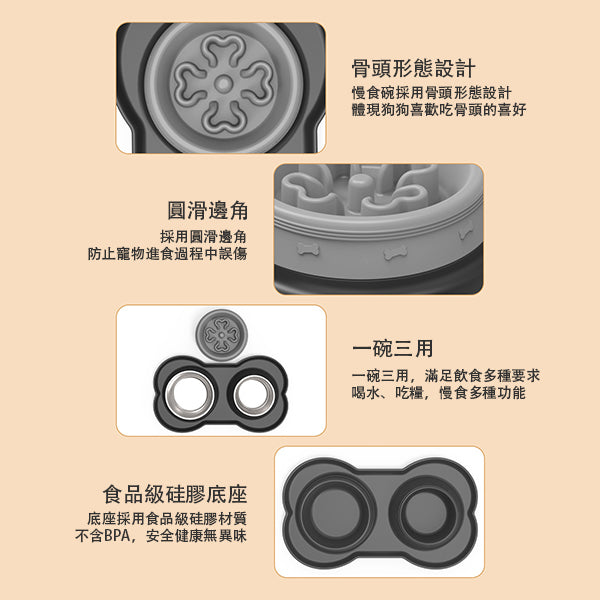 骨頭形態設計

慢食碗採用骨頭形態設計
體現狗狗喜歡吃骨頭的喜好

圓滑邊角

採用圓滑邊角
防止寵物進食過程中誤傷

一碗三用

一碗三用，滿足飲食多種要求
喝水、吃糧，慢食多種功能

食品級硅膠底座

底座採用食品級硅膠材質
不含BPA，安全健康無異味