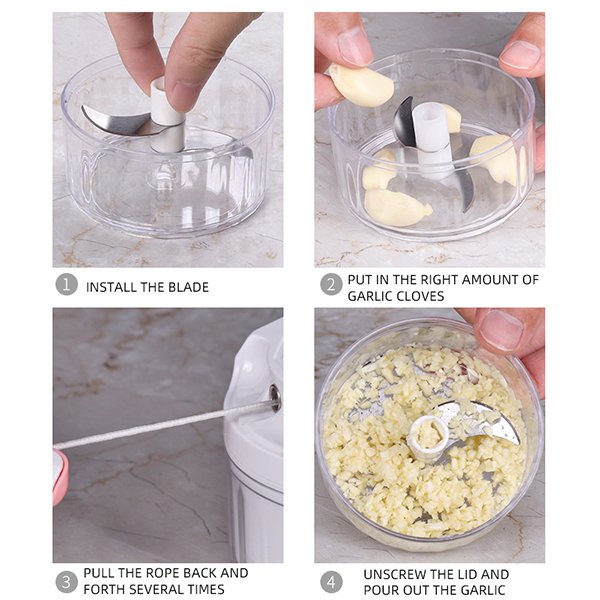 1 INSTALL THE BLADE

2 PUT IN THE RIGHT AMOUNT OF GARLIC CLOVES

3 PULL THE ROPE BACK AND FORTH SEVERAL TIMES

4 UNSCREW THE LID AND POUR OUT THE GARLIC