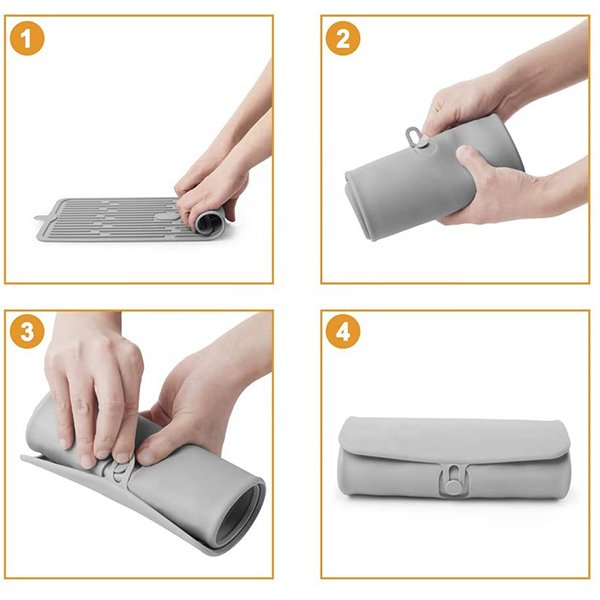 1

2

3

4