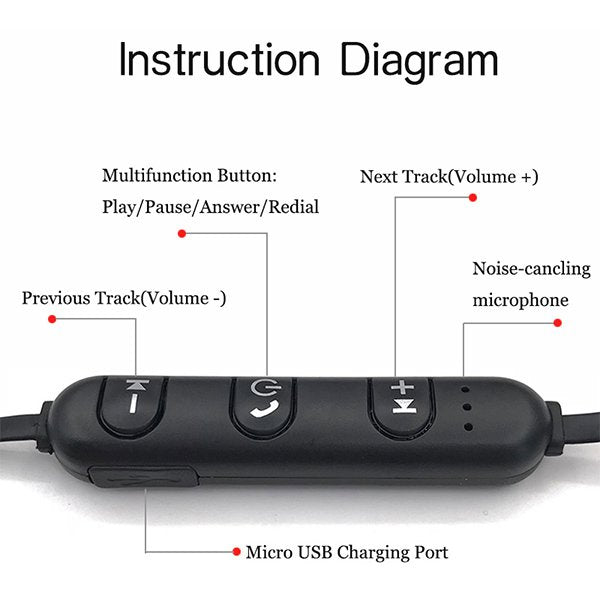 Instruction Diagram

Multifunction Button:
Play/Pause/Answer/Redial

Next Track(Volume +)

Noise-cancling microphone

Previous Track(Volume -)

Micro USB Charging Port