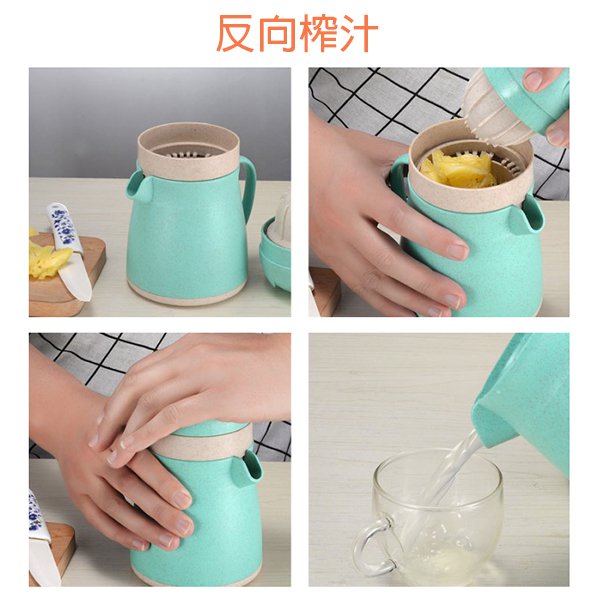 反向榨汁