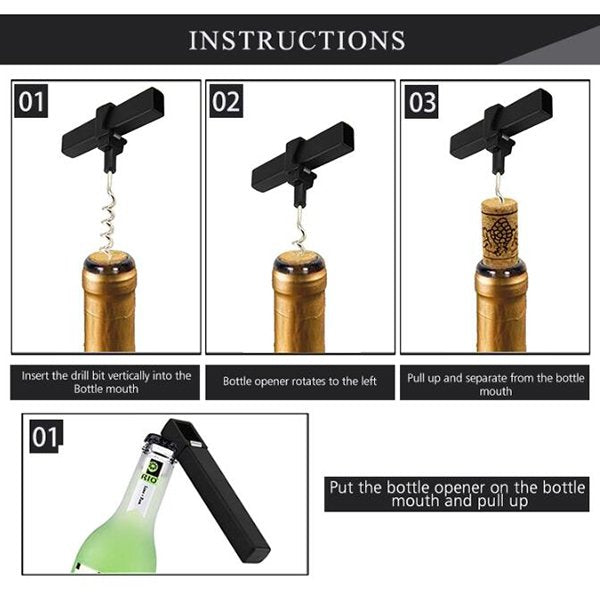 INSTRUCTIONS

01

02

03

Insert the drill bit vertically into the Bottle mouth

Bottle opener rotates to the left

Pull up and separate from the bottle mouth

01

RIO

Put the bottle opener on the bottle mouth and pull up