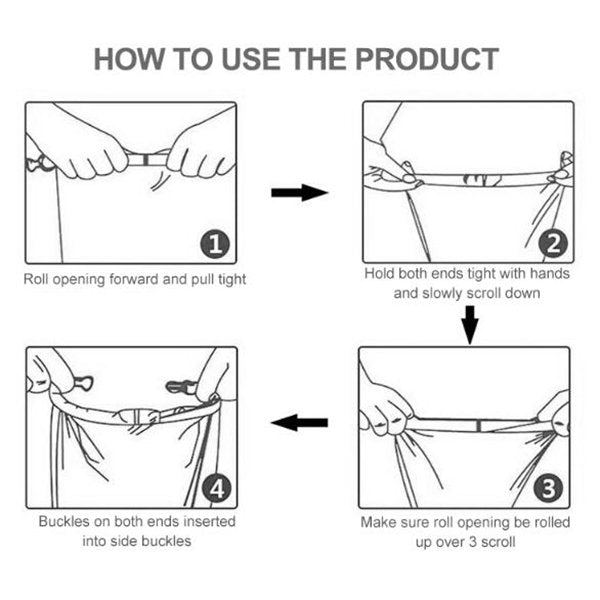 HOW TO USE THE PRODUCT

1

Roll opening forward and pull tight

2

Hold both ends tight with hands and slowly scroll down

3

Make sure roll opening be rolled up over 3 scroll

4

Buckles on both ends inserted into side buckles